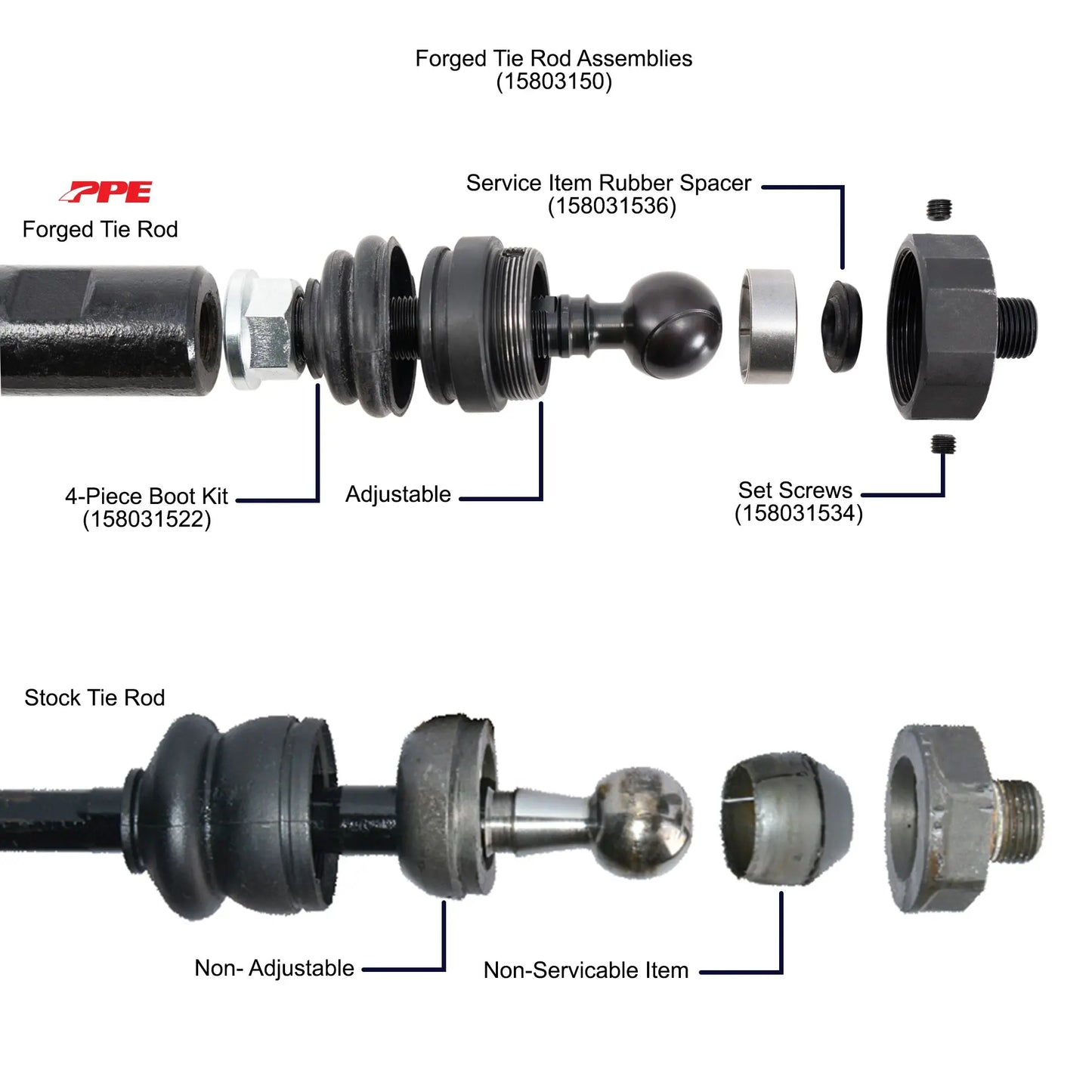 Forged Tie Rod Assemblies
(15803150)

PPE
Forged Tie Rod

Service Item Rubber Spacer
(158031536)

4-Piece Boot Kit
(158031522)

Adjustable

Set Screws
(158031534)

Stock Tie Rod

Non- Adjustable

Non-Servicable Item