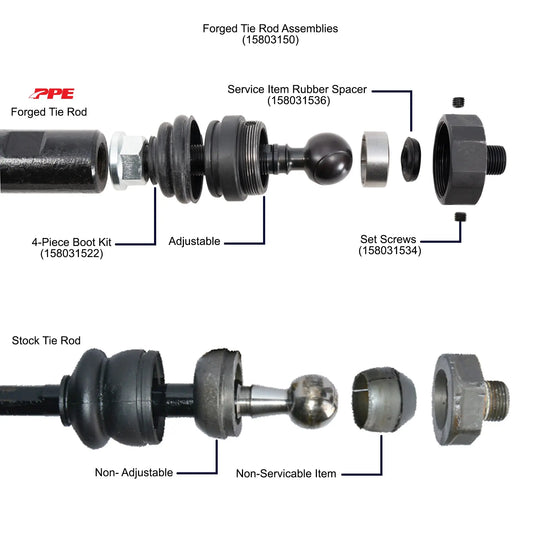 Forged Tie Rod Assemblies
(15803150)

PPE
Forged Tie Rod

Service Item Rubber Spacer
(158031536)

4-Piece Boot Kit
(158031522)

Adjustable

Set Screws
(158031534)

Stock Tie Rod

Non- Adjustable

Non-Servicable Item